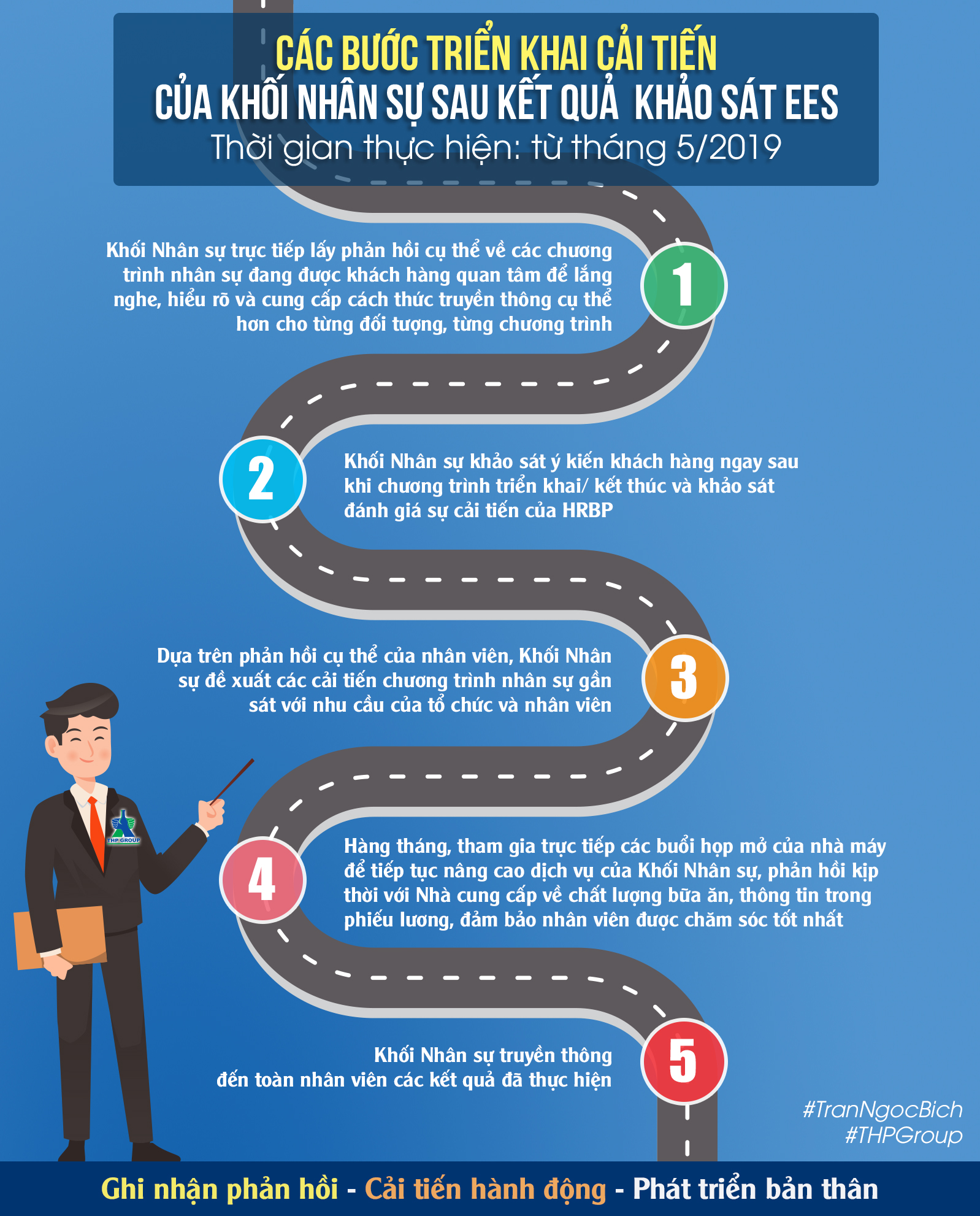 CÁC BƯỚC TRIỂN KHAI CẢI TIẾN
CỦA KHỐI NHÂN SỰ SAU KẾT QUẢ KHẢO SÁT EES
Thời gian thực hiện: từ tháng 5/2019

1
Khối Nhân sự trực tiếp lấy phản hồi cụ thể về các chương trình nhân sự đang được khách hàng quan tâm để lắng nghe, hiểu rõ và cung cấp cách thức truyền thông cụ thể hơn cho từng đối tượng, từng chương trình

2
Khối Nhân sự khảo sát ý kiến khách hàng ngay sau khi chương trình triển khai/ kết thúc và khảo sát đánh giá sự cải tiến của HRBP

3
Dựa trên phản hồi cụ thể của nhân viên, Khối Nhân sự đề xuất các cải tiến chương trình nhân sự gần sát với nhu cầu của tổ chức và nhân viên

THP GROUP

4
Hàng tháng, tham gia trực tiếp các buổi họp mở của nhà máy để tiếp tục nâng cao dịch vụ của Khối Nhân sự, phản hồi kịp thời với Nhà cung cấp về chất lượng bữa ăn, thông tin trong phiếu lương, đảm bảo nhân viên được chăm sóc tốt nhất

5
Khối Nhân sự truyền thông đến toàn nhân viên các kết quả đã thực hiện

#TranNgocBich
#THPGroup

Ghi nhận phản hồi - Cải tiến hành động - Phát triển bản thân